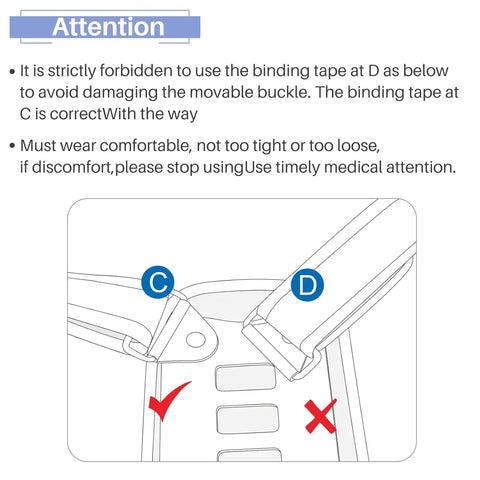 Attention

• It is strictly forbidden to use the binding tape at D as below to avoid damaging the movable buckle. The binding tape at C is correctWith the way

• Must wear comfortable, not too tight or too loose, if discomfort,please stop usingUse timely medical attention.

C

D